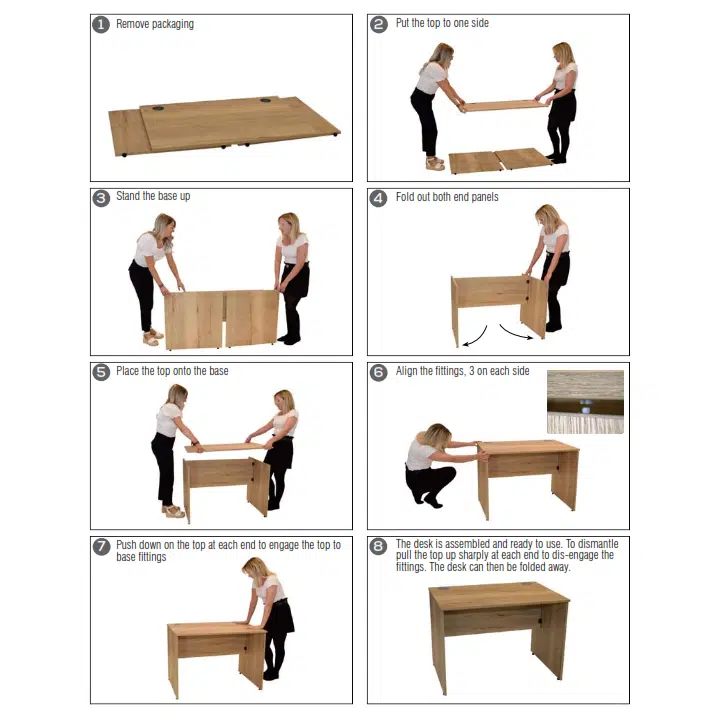 1 Remove packaging

2 Put the top to one side

3 Stand the base up

4 Fold out both end panels

5 Place the top onto the base

6 Align the fittings, 3 on each side

7 Push down on the top at each end to engage the top to base fittings

8 The desk is assembled and ready to use. To dismantle pull the top up sharply at each end to dis-engage the fittings. The desk can then be folded away.